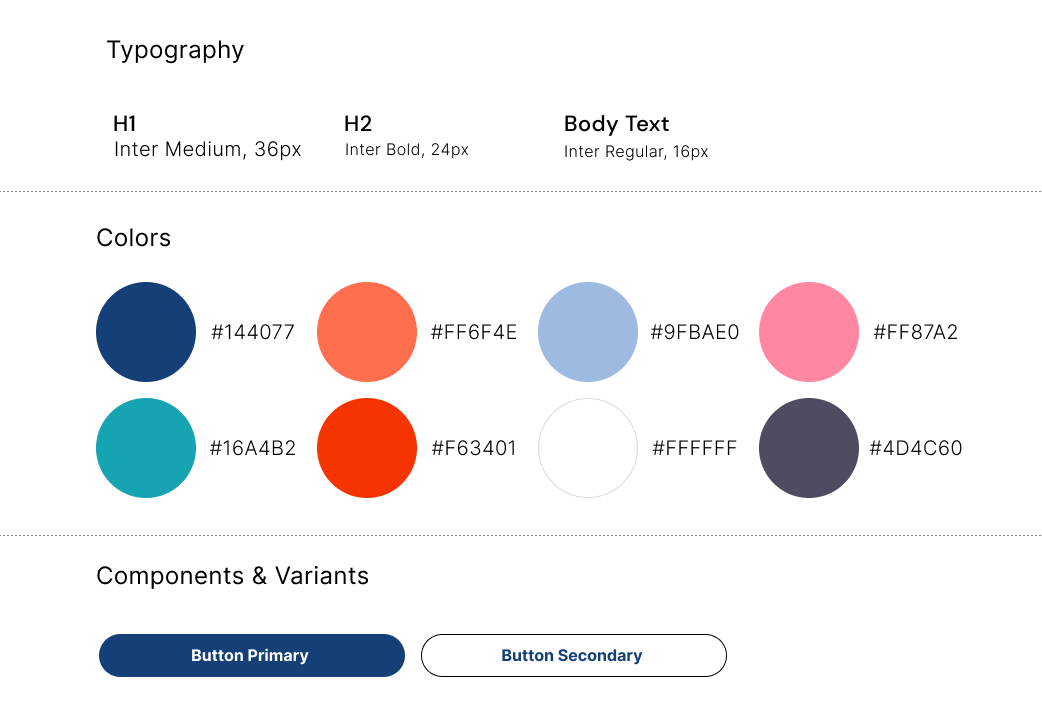 Typography

H1
Inter Medium, 36px

H2
Inter Bold, 24px

Body Text
Inter Regular, 16px

Colors

#144077

#FF6F4E

#9FBAE0

#FF87A2

#16A4B2

#F63401

#FFFFFF

#4D4C60

Components & Variants

Button Primary

Button Secondary